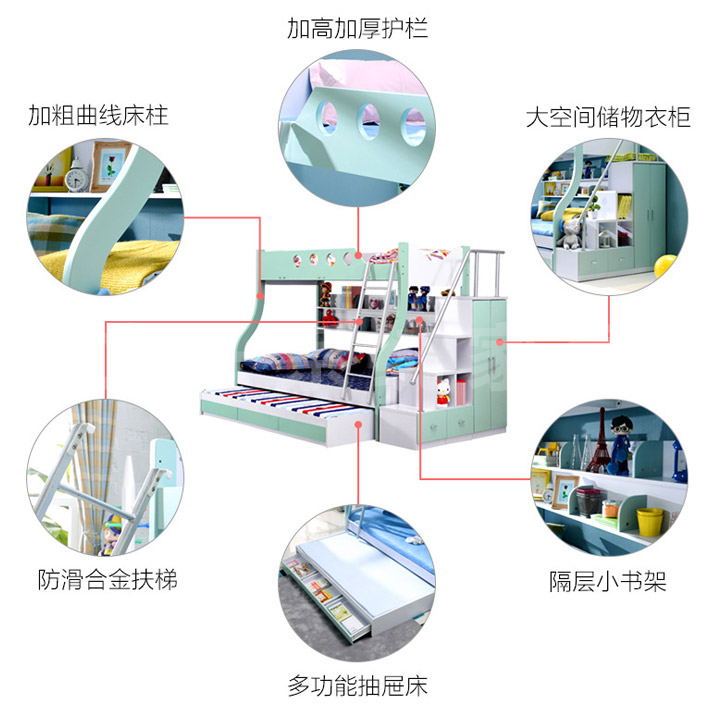 加高加厚护栏

加粗曲线床柱

大空间储物衣柜

防滑合金扶梯

隔层小书架

多功能抽屉床